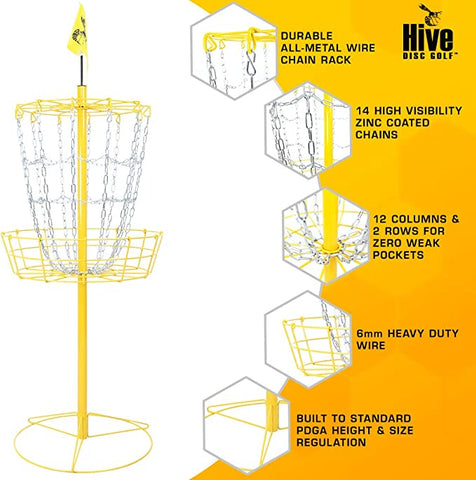 Hive
DISC GOLF™

DURABLE ALL-METAL WIRE CHAIN RACK

14 HIGH VISIBILITY ZINC COATED CHAINS

12 COLUMNS & 2 ROWS FOR ZERO WEAK POCKETS

6mm HEAVY DUTY WIRE

BUILT TO STANDARD PDGA HEIGHT & SIZE REGULATION